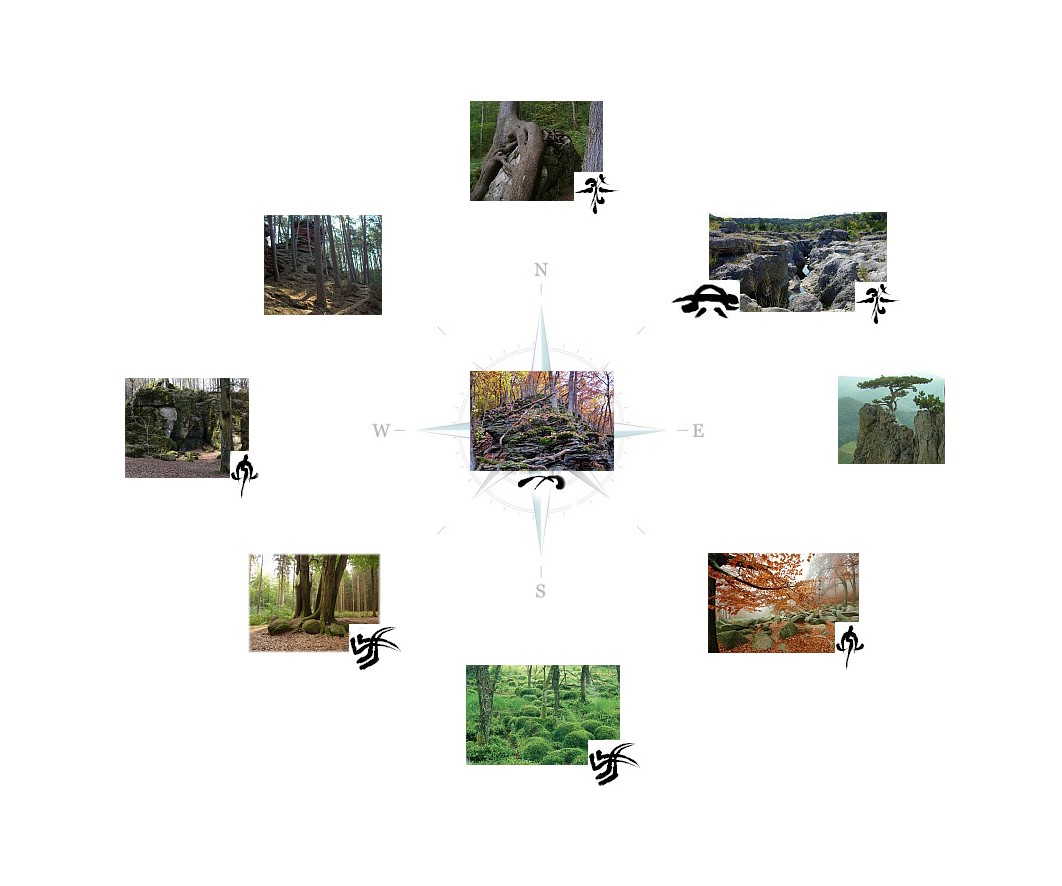 N

W

E

S